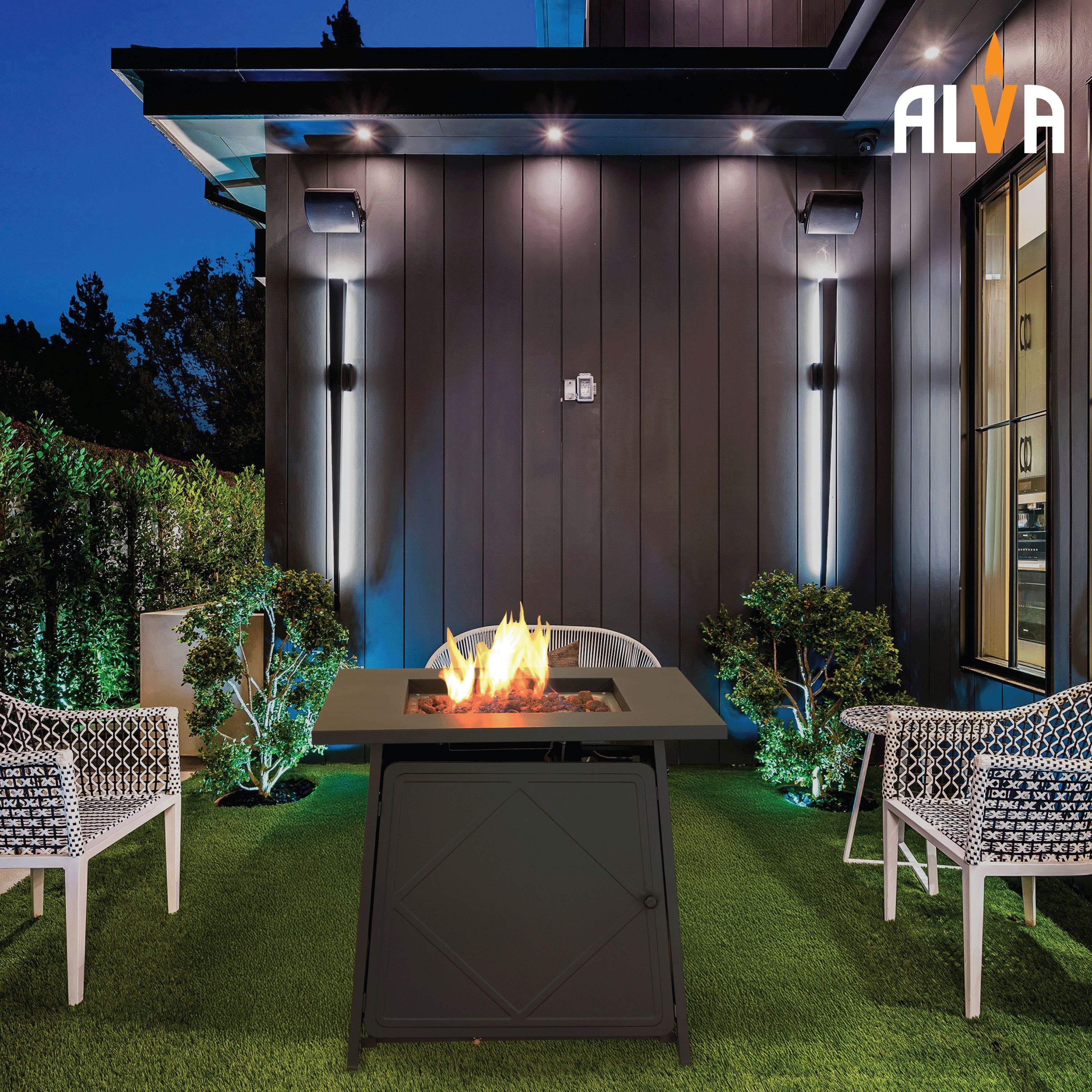 ALVA