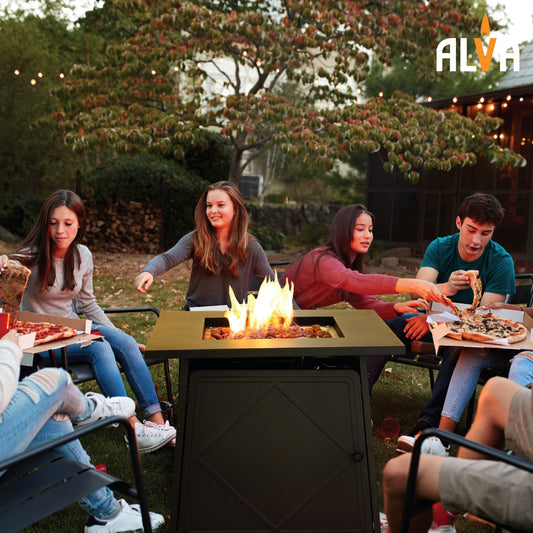 ALVA