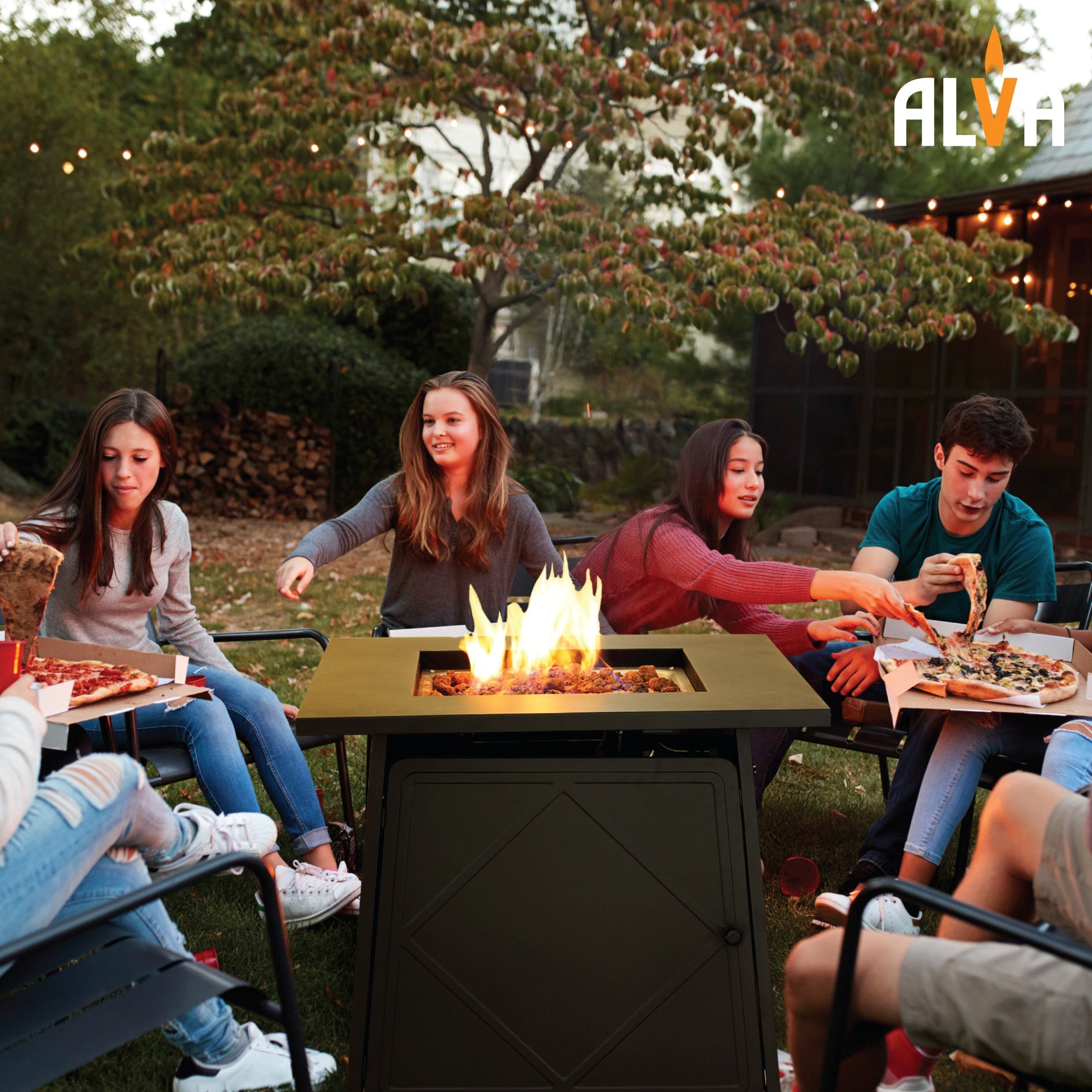 ALVA