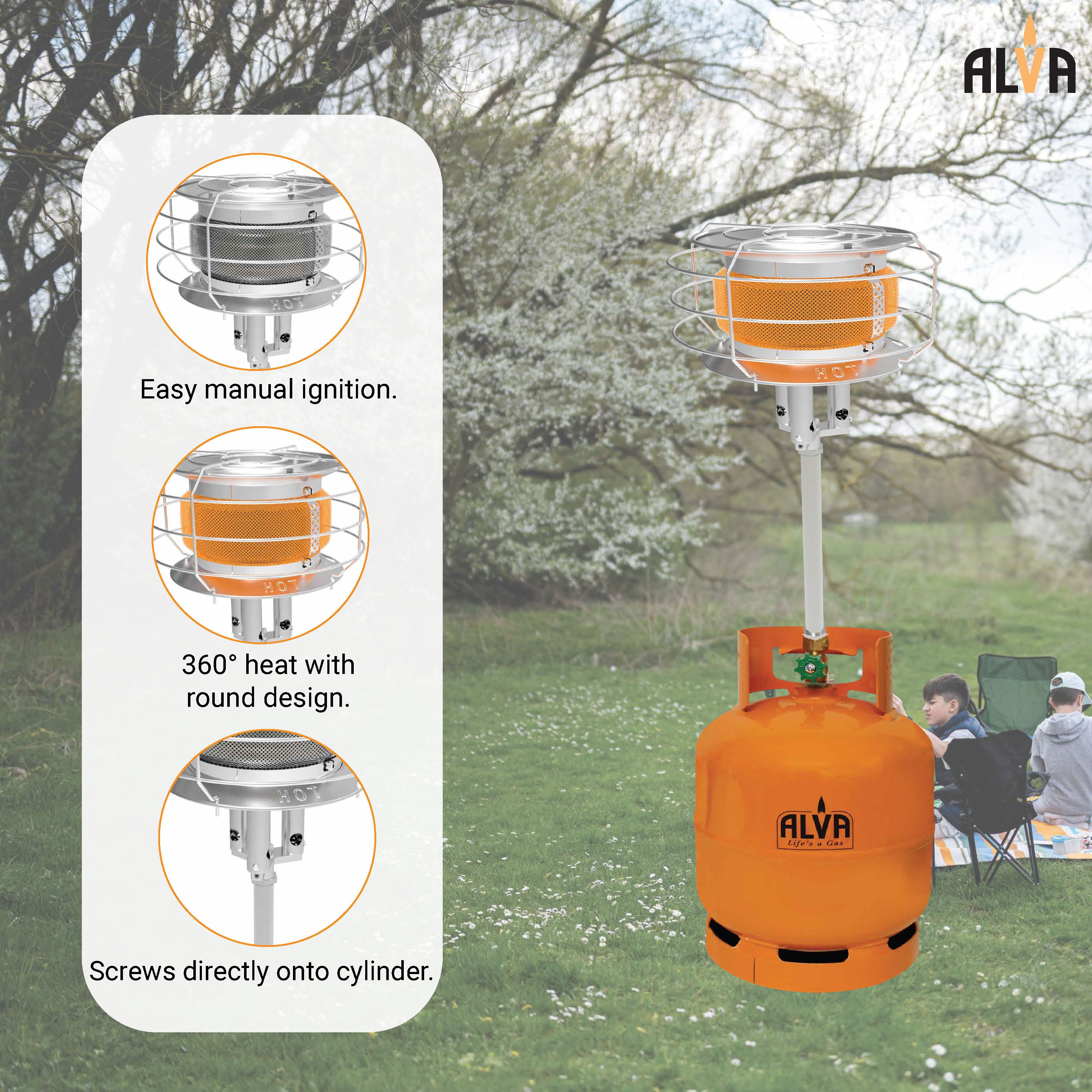 ALVA

HOT

Easy manual ignition.

HOT

360° heat with round design.

HOT

Screws directly onto cylinder.

HOT

ALVA
Life's a Gas