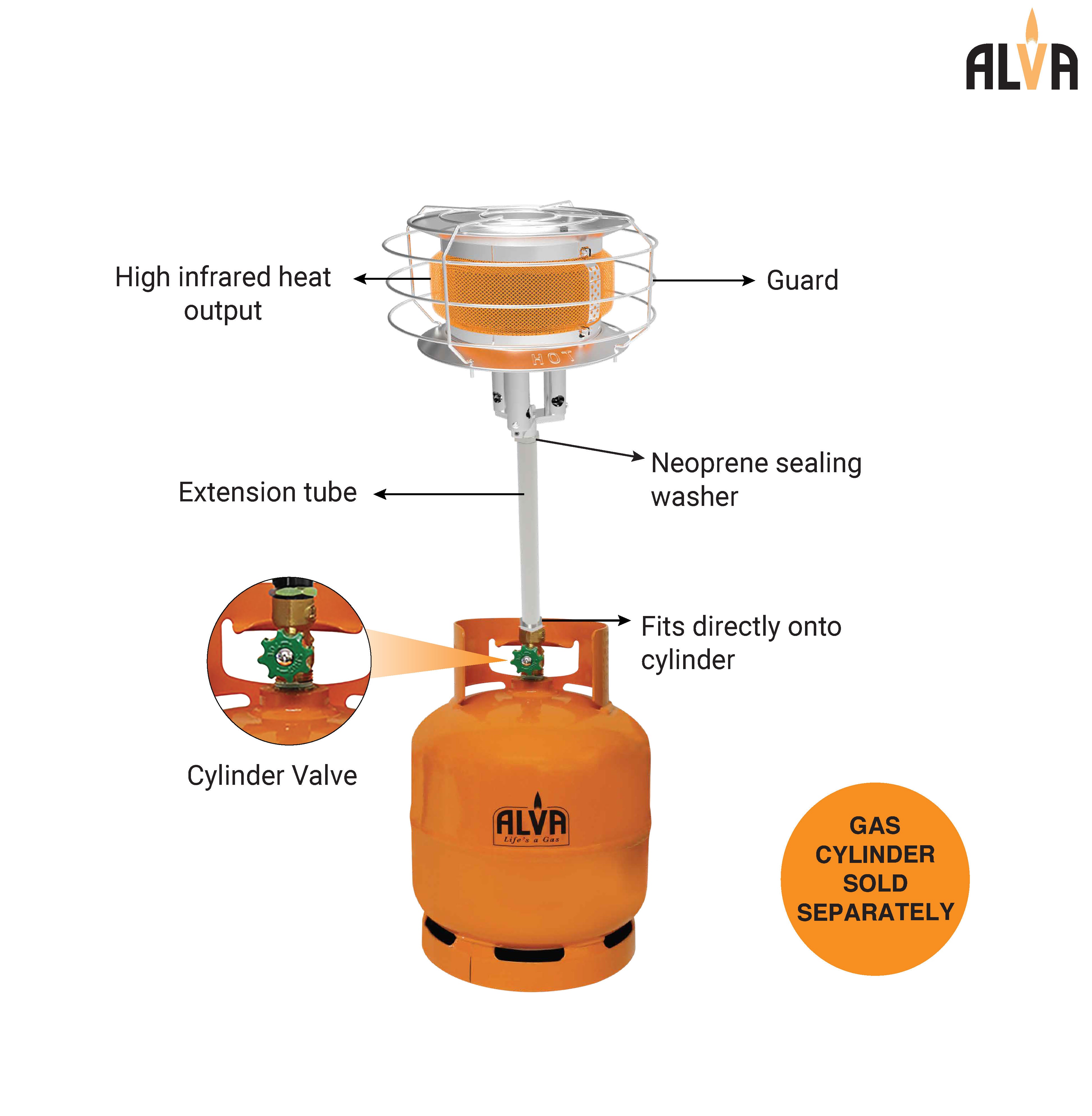 ALVA

High infrared heat output

Guard

HOT

Neoprene sealing washer

Extension tube

Fits directly onto cylinder

Cylinder Valve

ALVA
Life's a Gas

GAS CYLINDER SOLD SEPARATELY