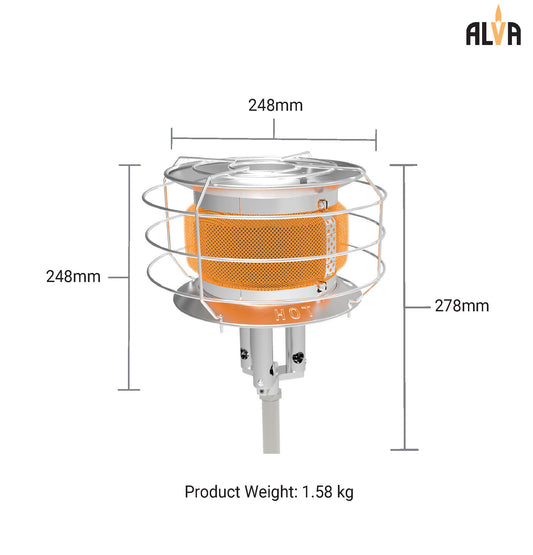 ALVA

248mm

248mm

278mm

HOT

Product Weight: 1.58 kg