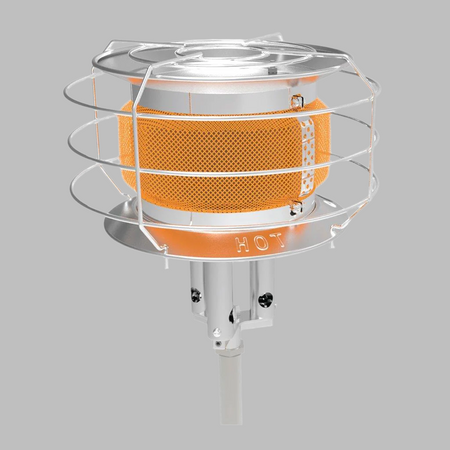 HOT