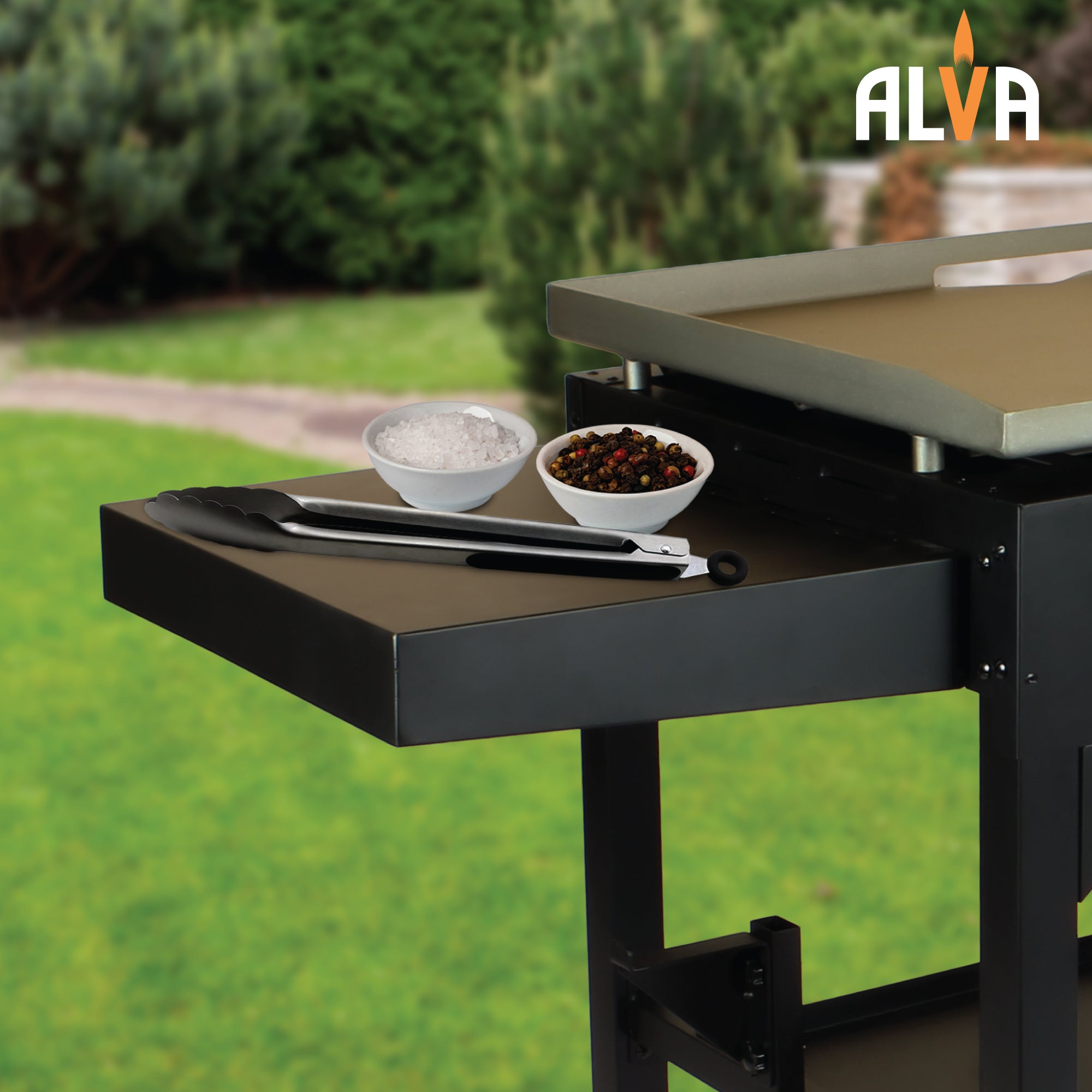 ALVA