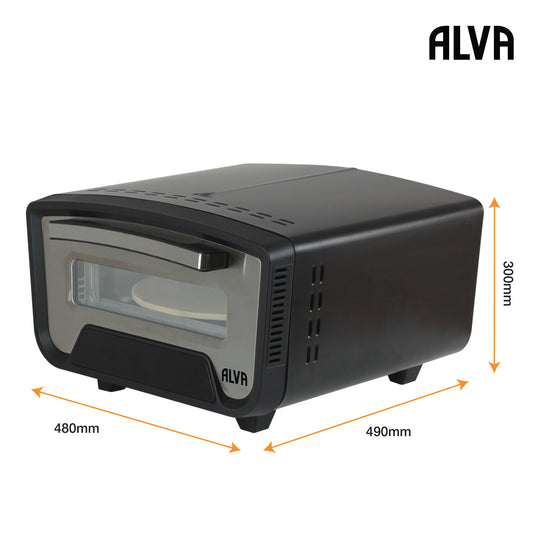 ALVA

300mm

ALVA

480mm

490mm