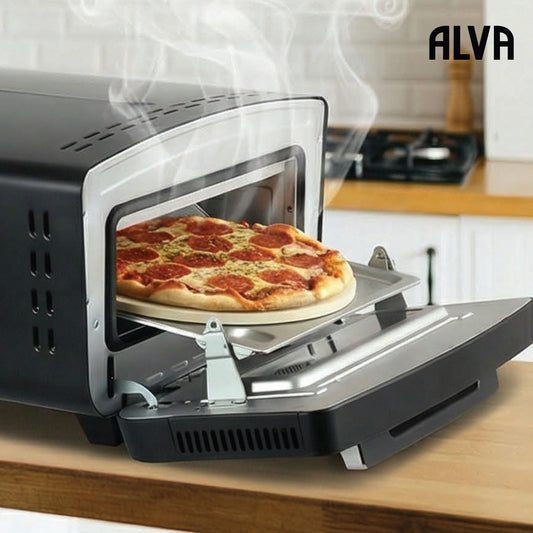 ALVA