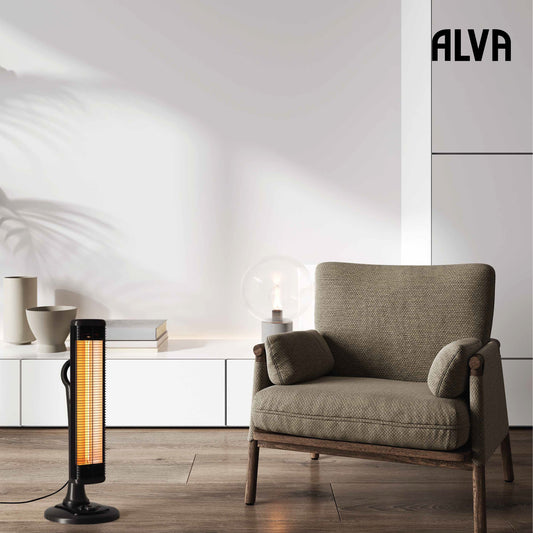 ALVA