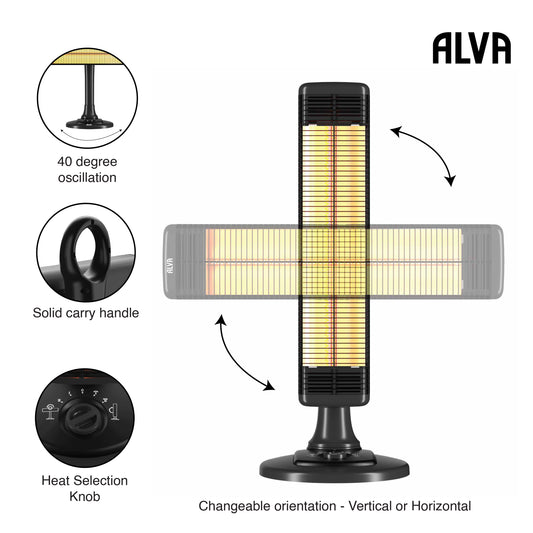 ALVA

40 degree oscillation

Solid carry handle

Heat Selection Knob

ALVA

Changeable orientation - Vertical or Horizontal