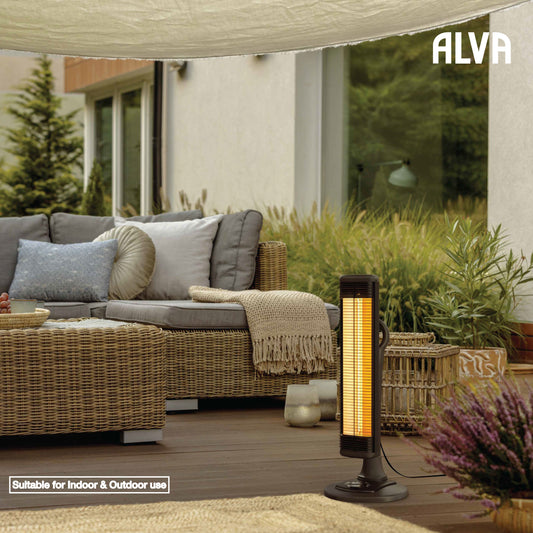 ALVA

Suitable for Indoor & Outdoor use