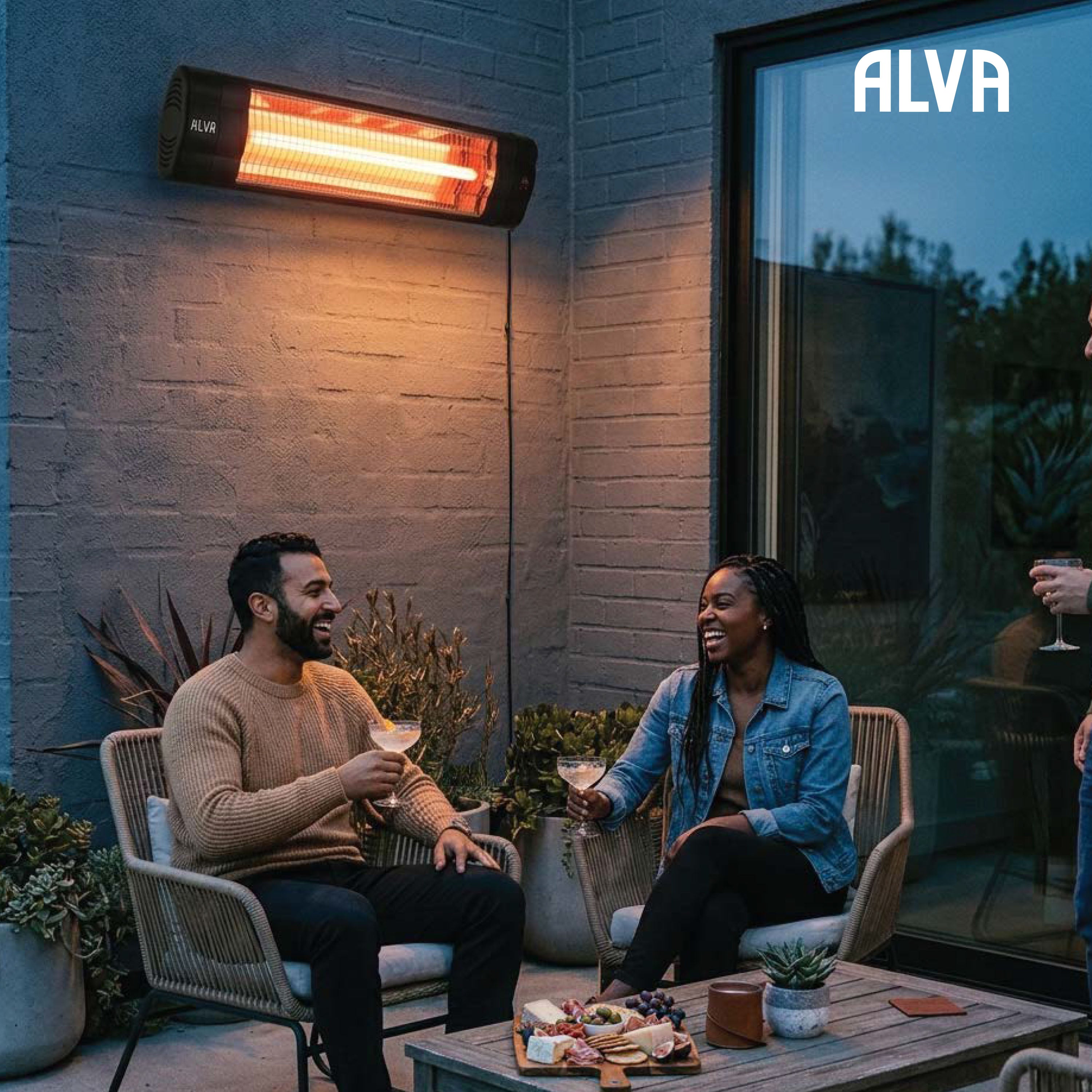 ALVA

ALVA