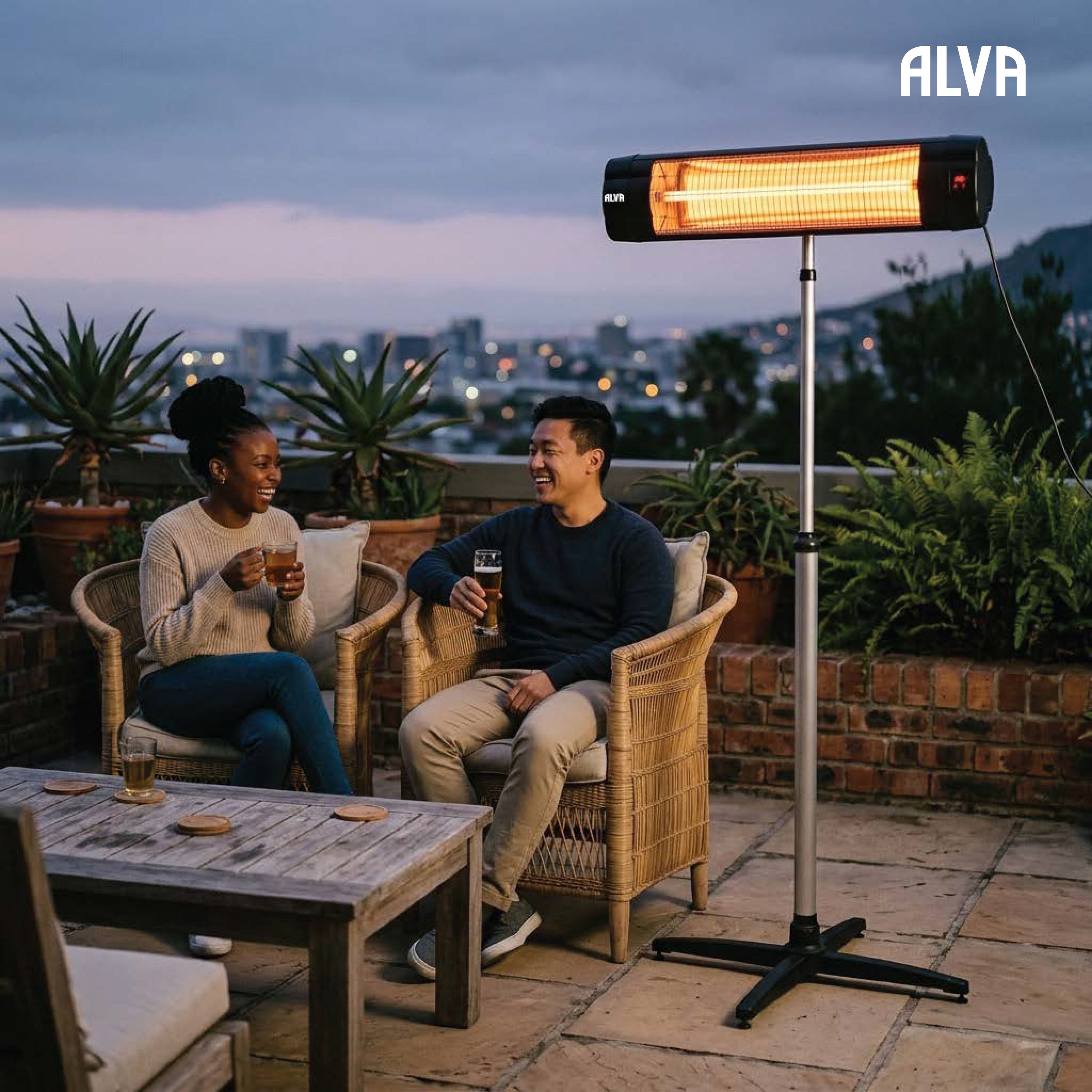 ALVA

ALVA