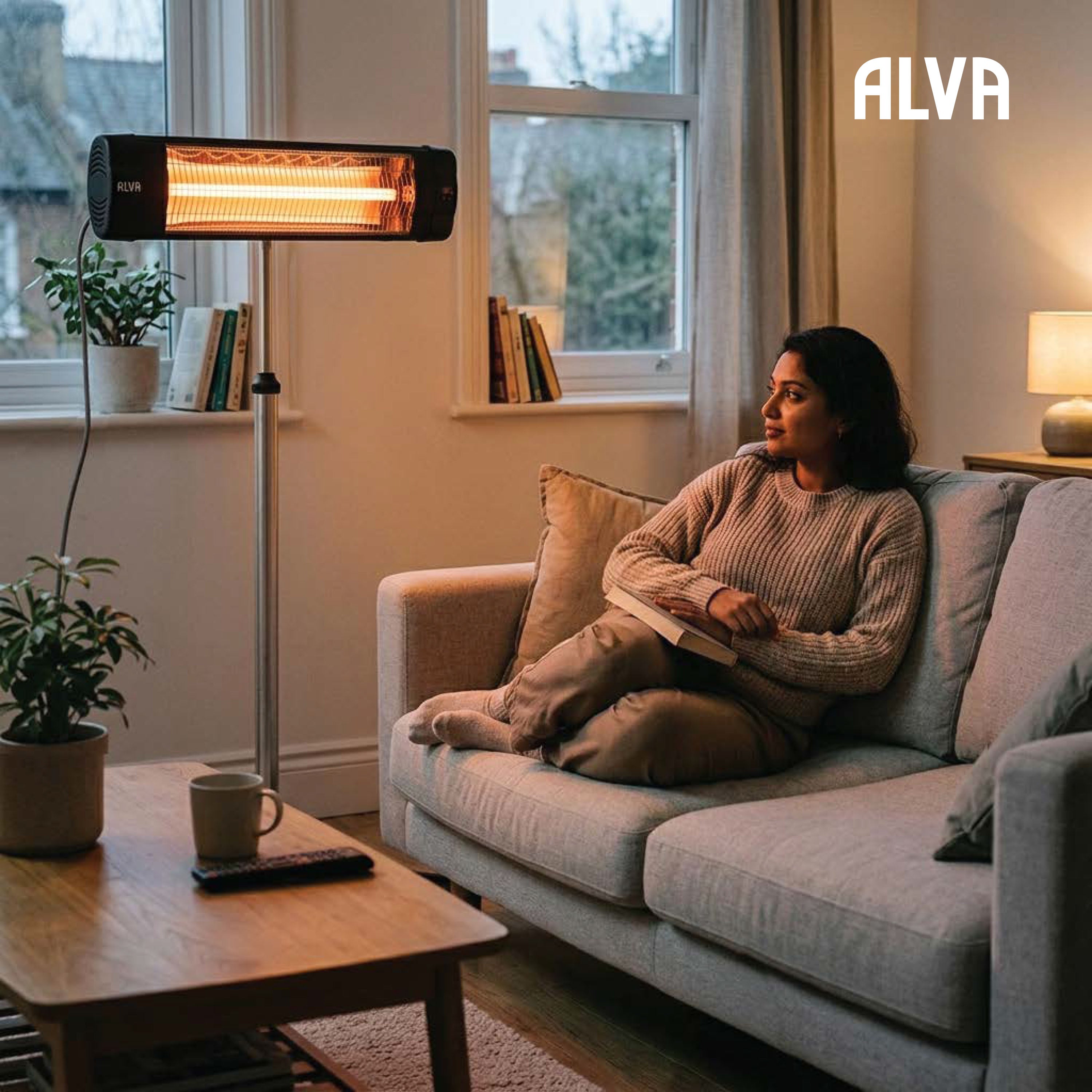 ALVA

ALVA