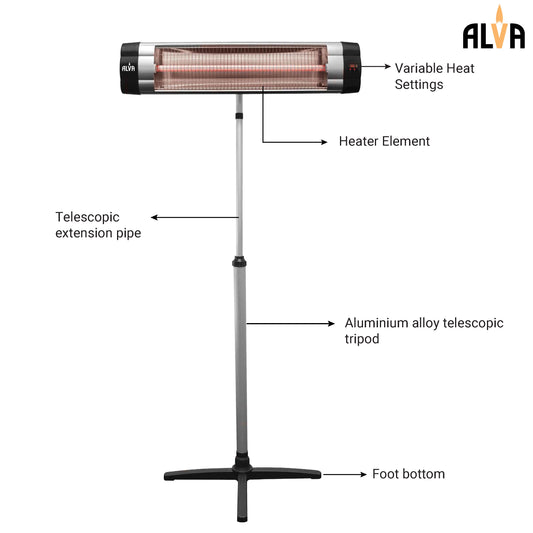 ALVA

ALVA

Variable Heat Settings

Heater Element

Telescopic extension pipe

Aluminium alloy telescopic tripod

Foot bottom