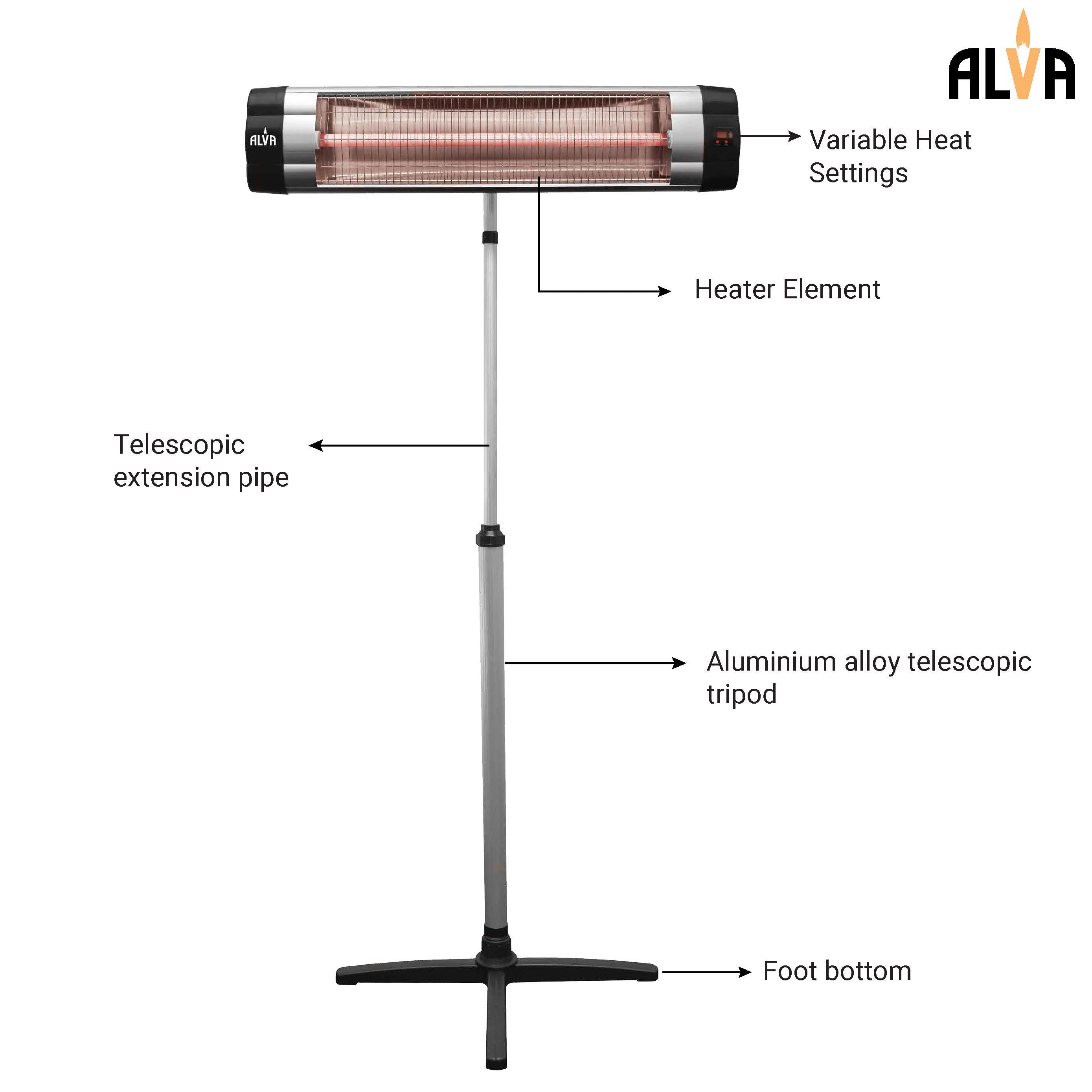 ALVA

ALVA

Variable Heat Settings

Heater Element

Telescopic extension pipe

Aluminium alloy telescopic tripod

Foot bottom