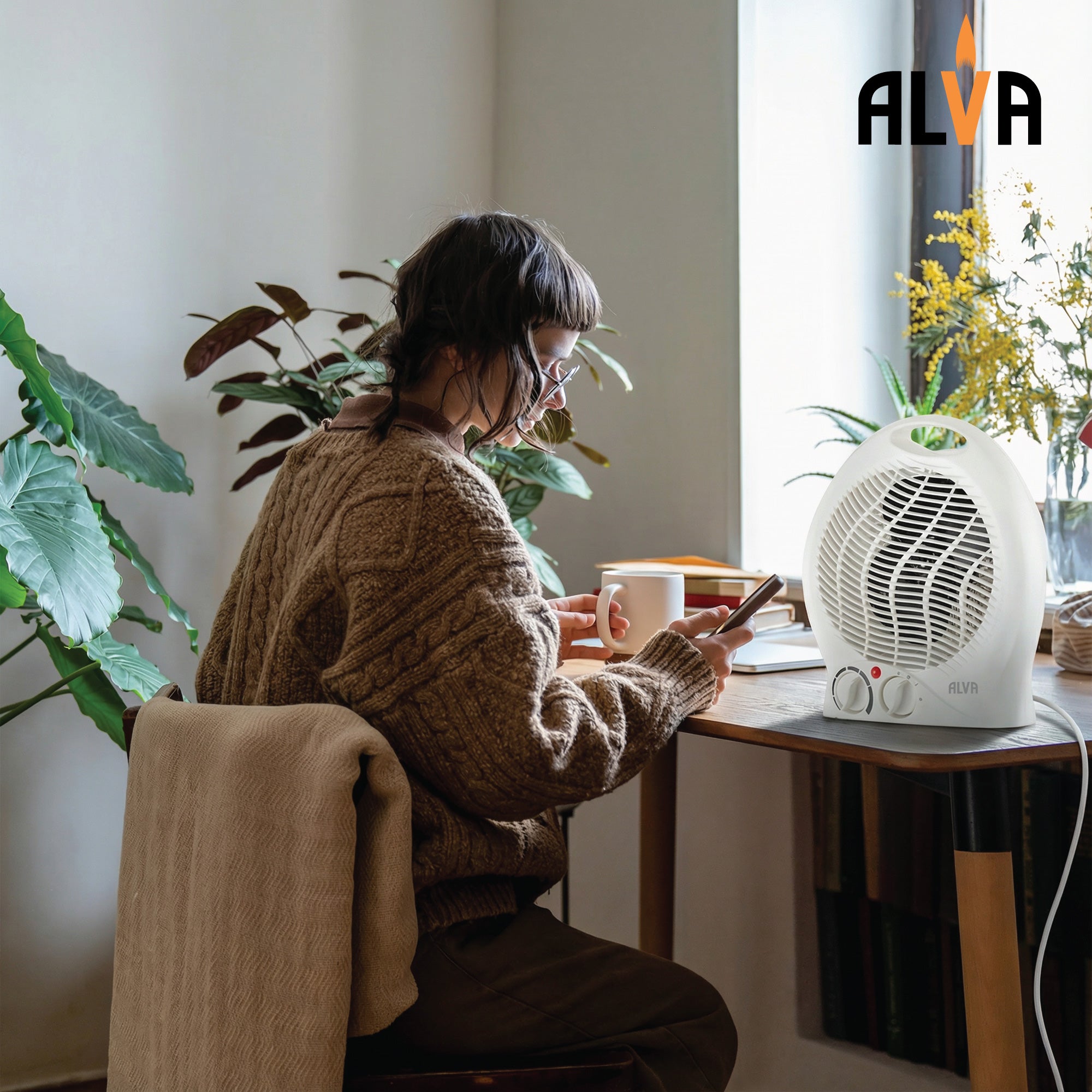 ALVA

ALVA