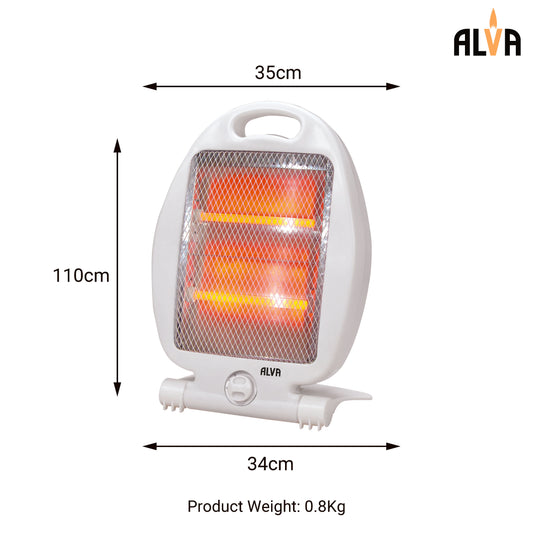 ALVA

35cm

110cm

ALVA

34cm

Product Weight: 0.8Kg