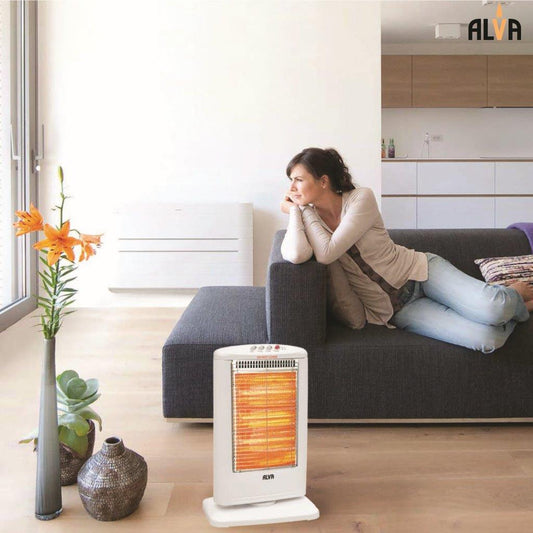 ALVA

ALVA