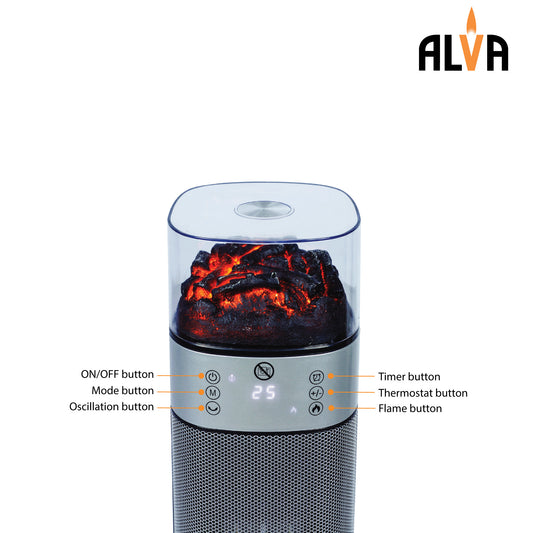 ALVA

ON/OFF button
Mode button
Oscillation button

M
25
+/-

Timer button
Thermostat button
Flame button