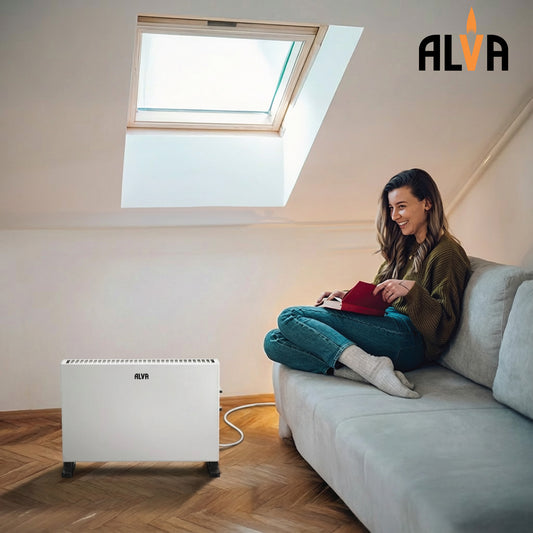 ALVA

ALVA