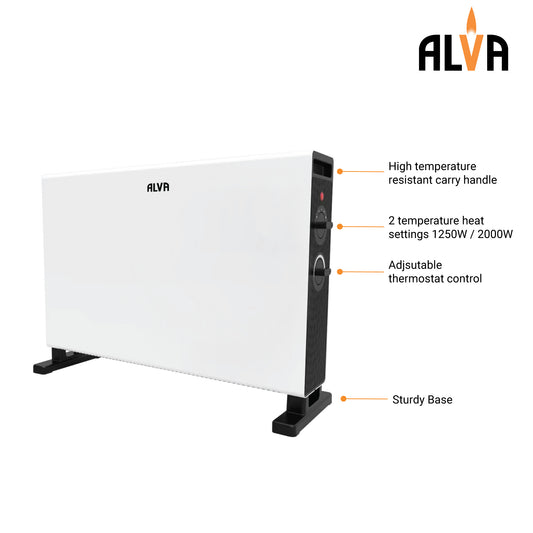 ALVA

ALVA

High temperature resistant carry handle

2 temperature heat settings 1250W / 2000W

Adjsutable thermostat control

Sturdy Base