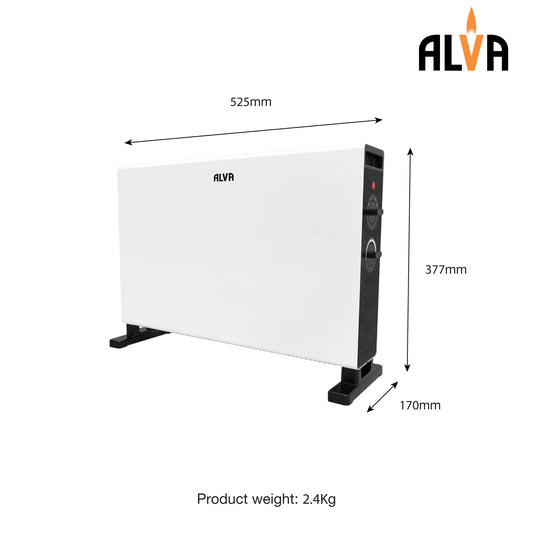 ALVA

525mm

ALVA

377mm

170mm

Product weight: 2.4Kg