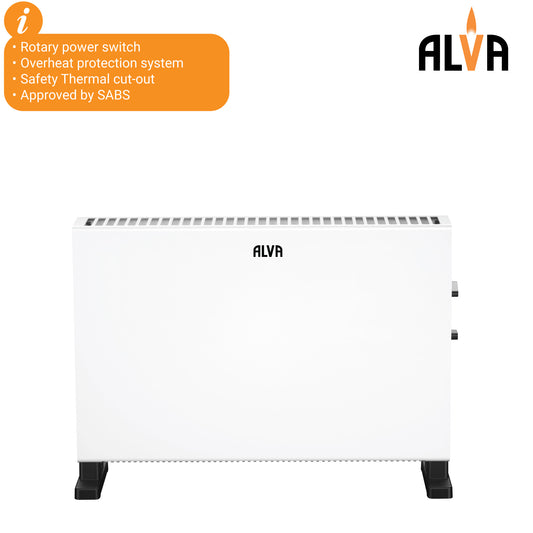 i

• Rotary power switch
• Overheat protection system
• Safety Thermal cut-out
• Approved by SABS

ALVA

ALVA