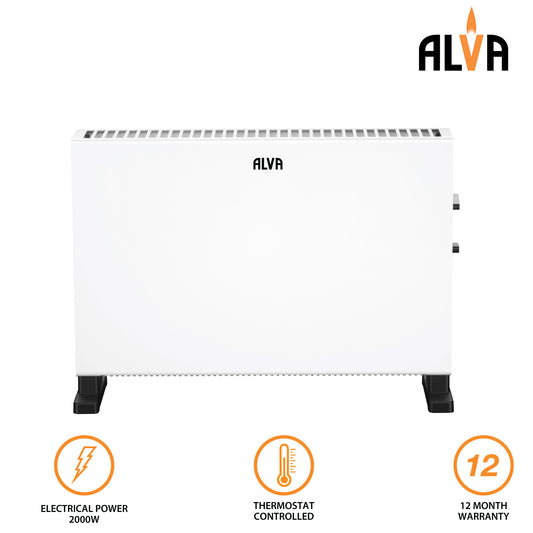 ALVA

ALVA

ELECTRICAL POWER 2000W

THERMOSTAT CONTROLLED

12

12 MONTH WARRANTY