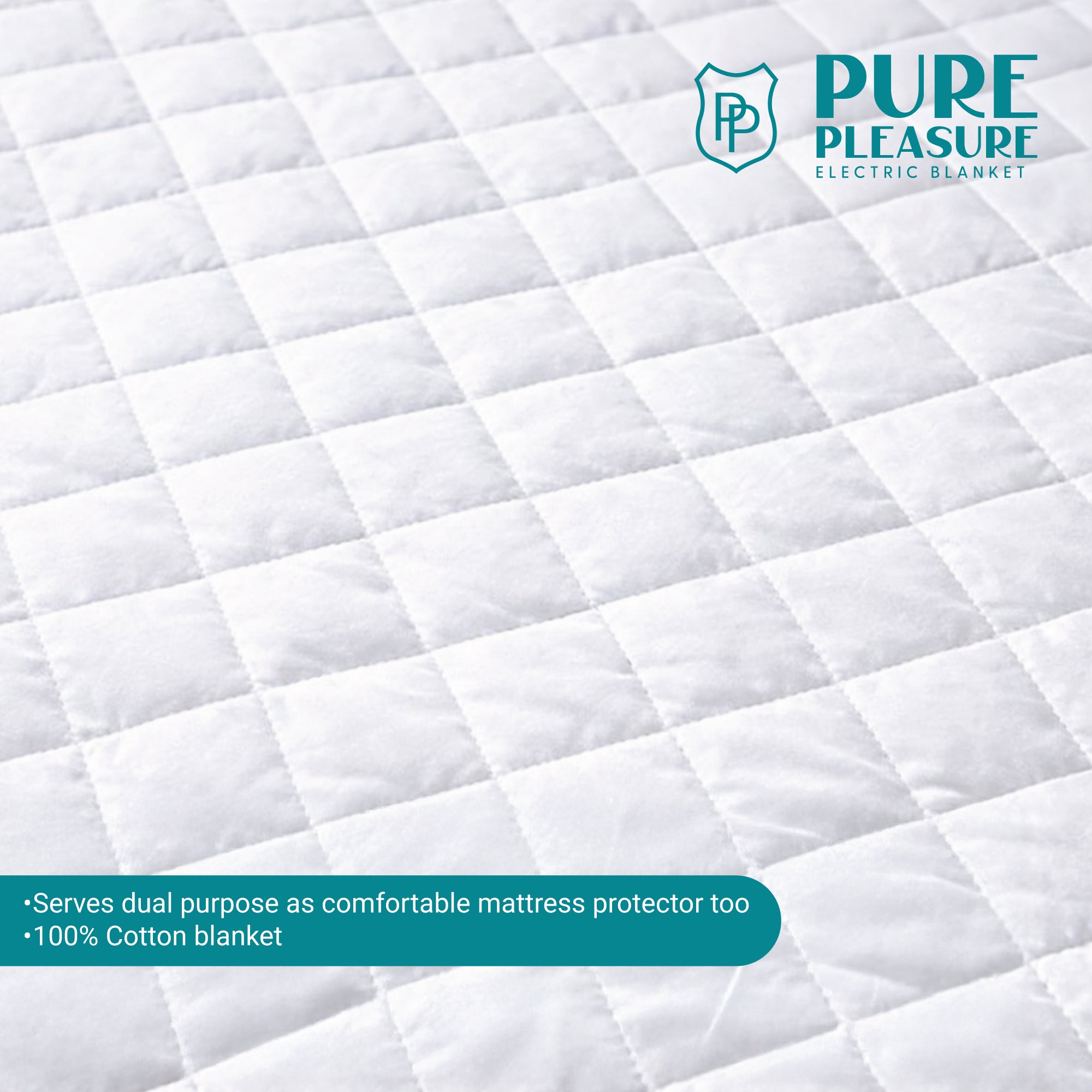 PP

PURE PLEASURE
ELECTRIC BLANKET

•Serves dual purpose as comfortable mattress protector too
•100% Cotton blanket