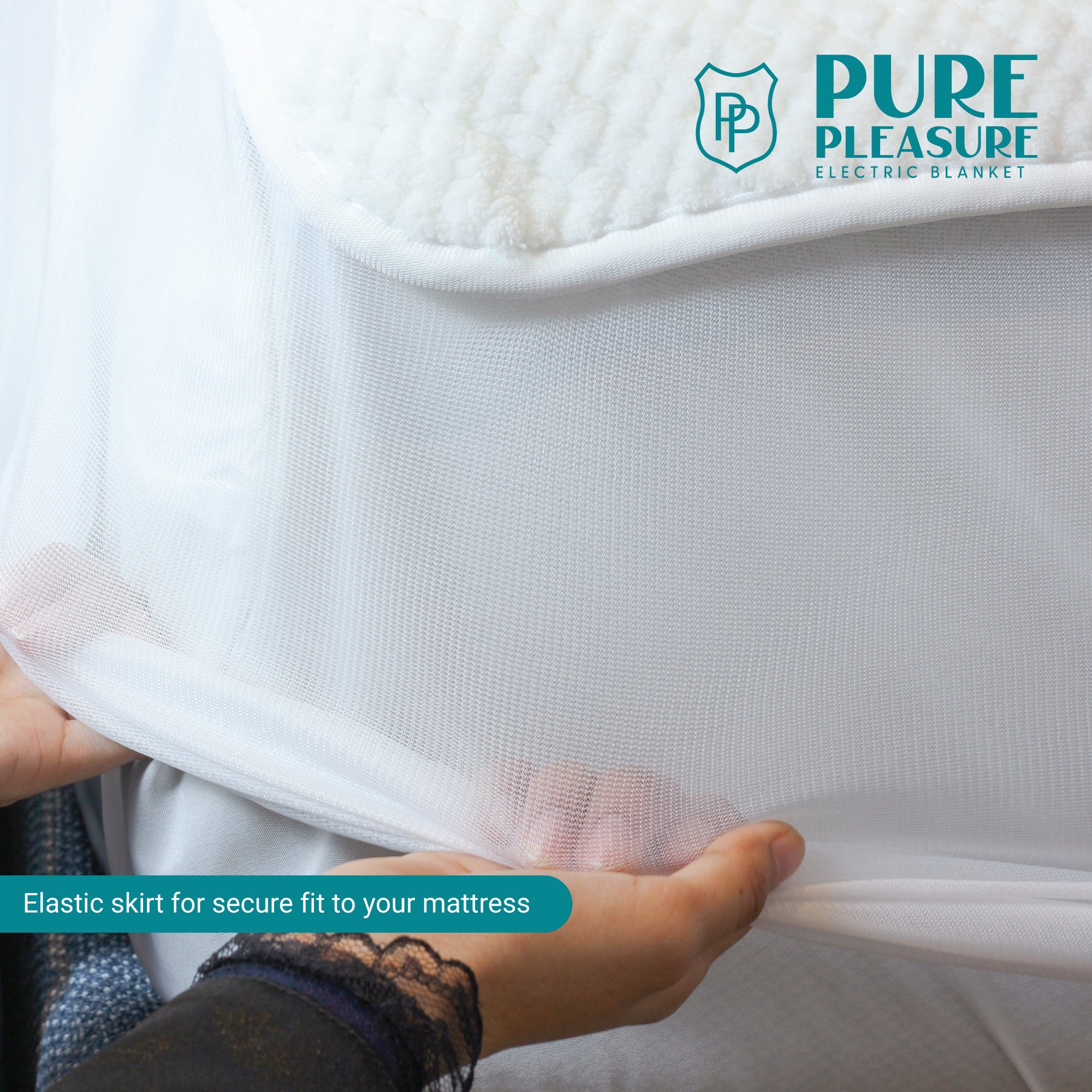 PP

PURE PLEASURE
ELECTRIC BLANKET

Elastic skirt for secure fit to your mattress