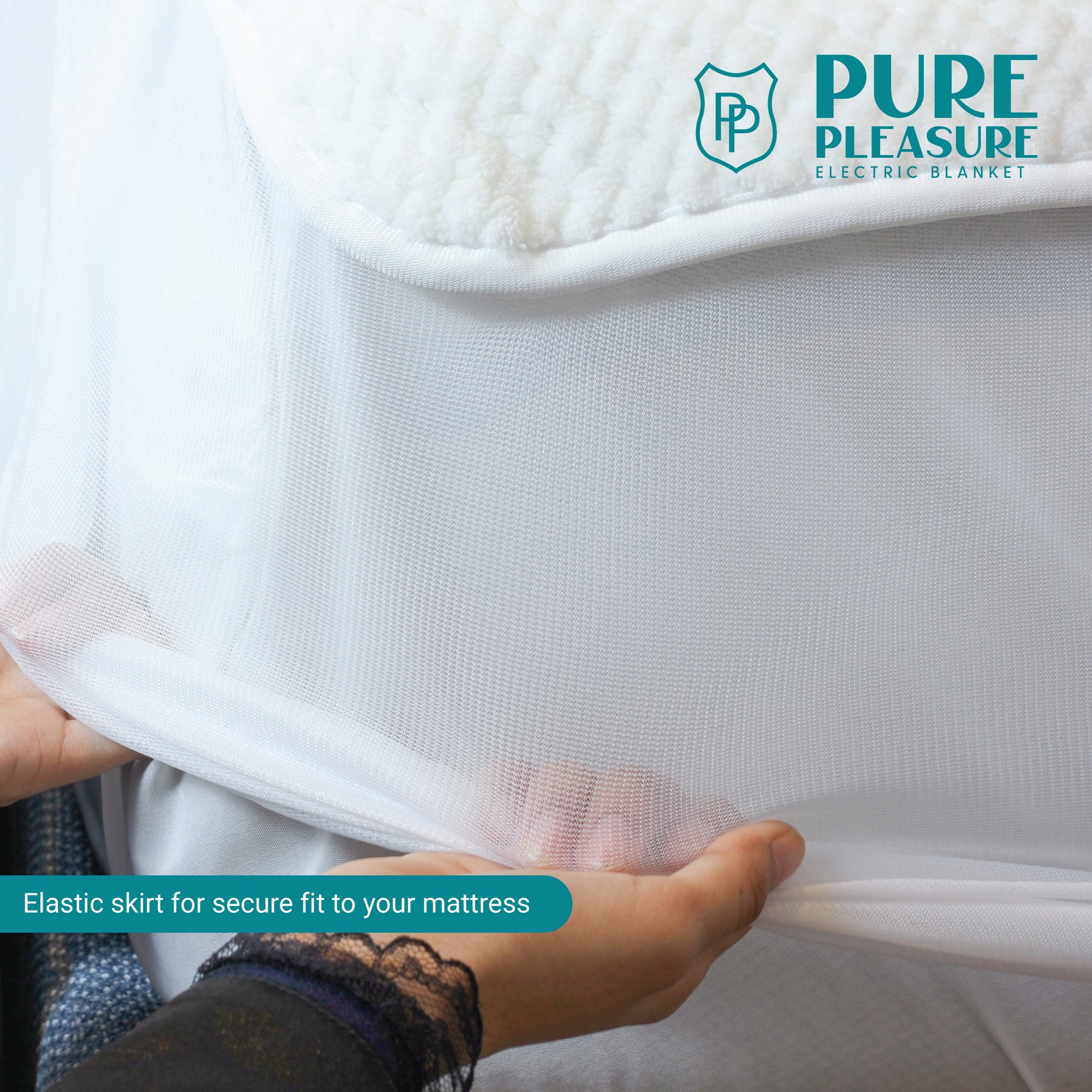 PP
PURE PLEASURE
ELECTRIC BLANKET

Elastic skirt for secure fit to your mattress