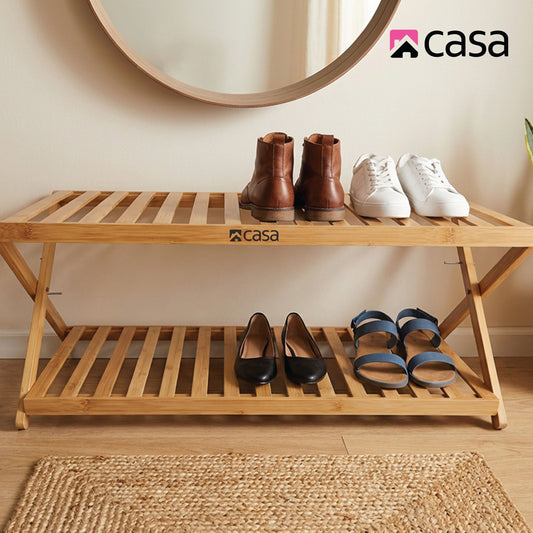 casa

casa