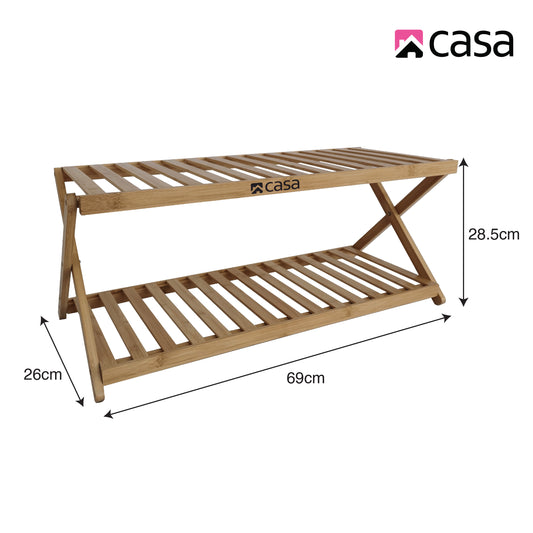 casa

casa

28.5cm

26cm

69cm