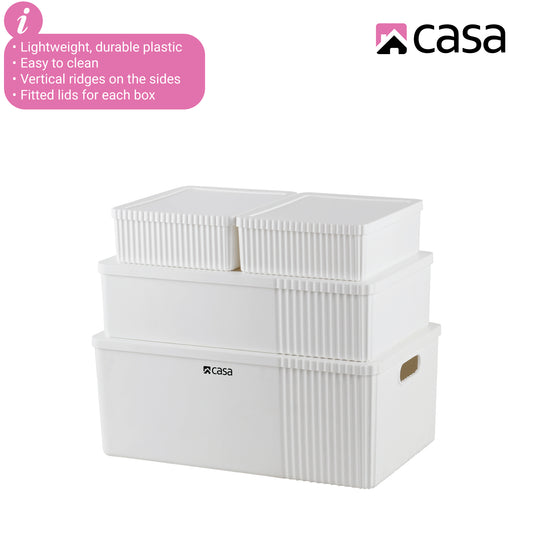 i
• Lightweight, durable plastic
• Easy to clean
• Vertical ridges on the sides
• Fitted lids for each box

casa

casa