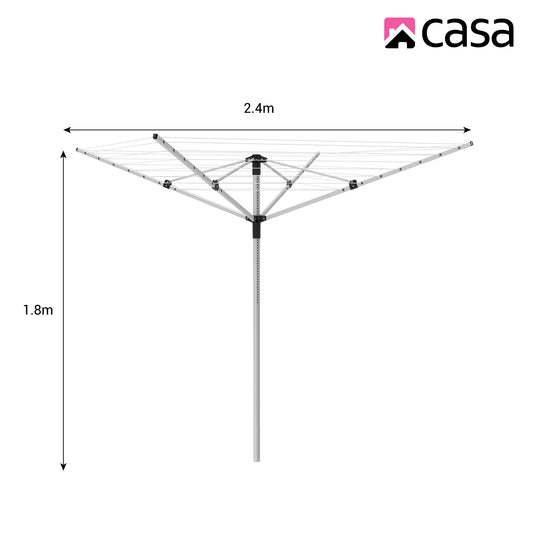 casa

2.4m

1.8m