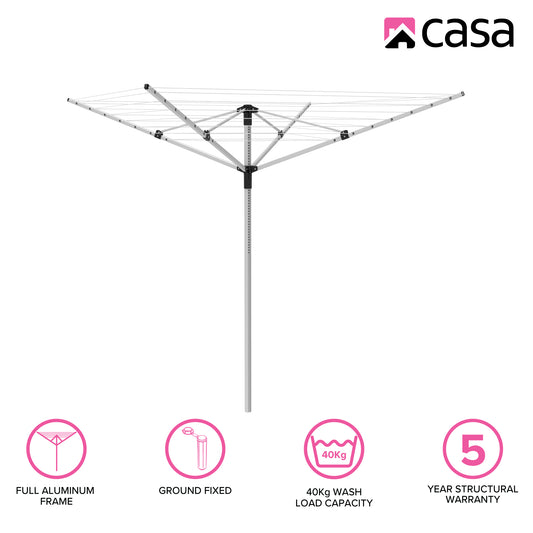 casa

FULL ALUMINUM FRAME

GROUND FIXED

40Kg

40Kg WASH LOAD CAPACITY

5

YEAR STRUCTURAL WARRANTY