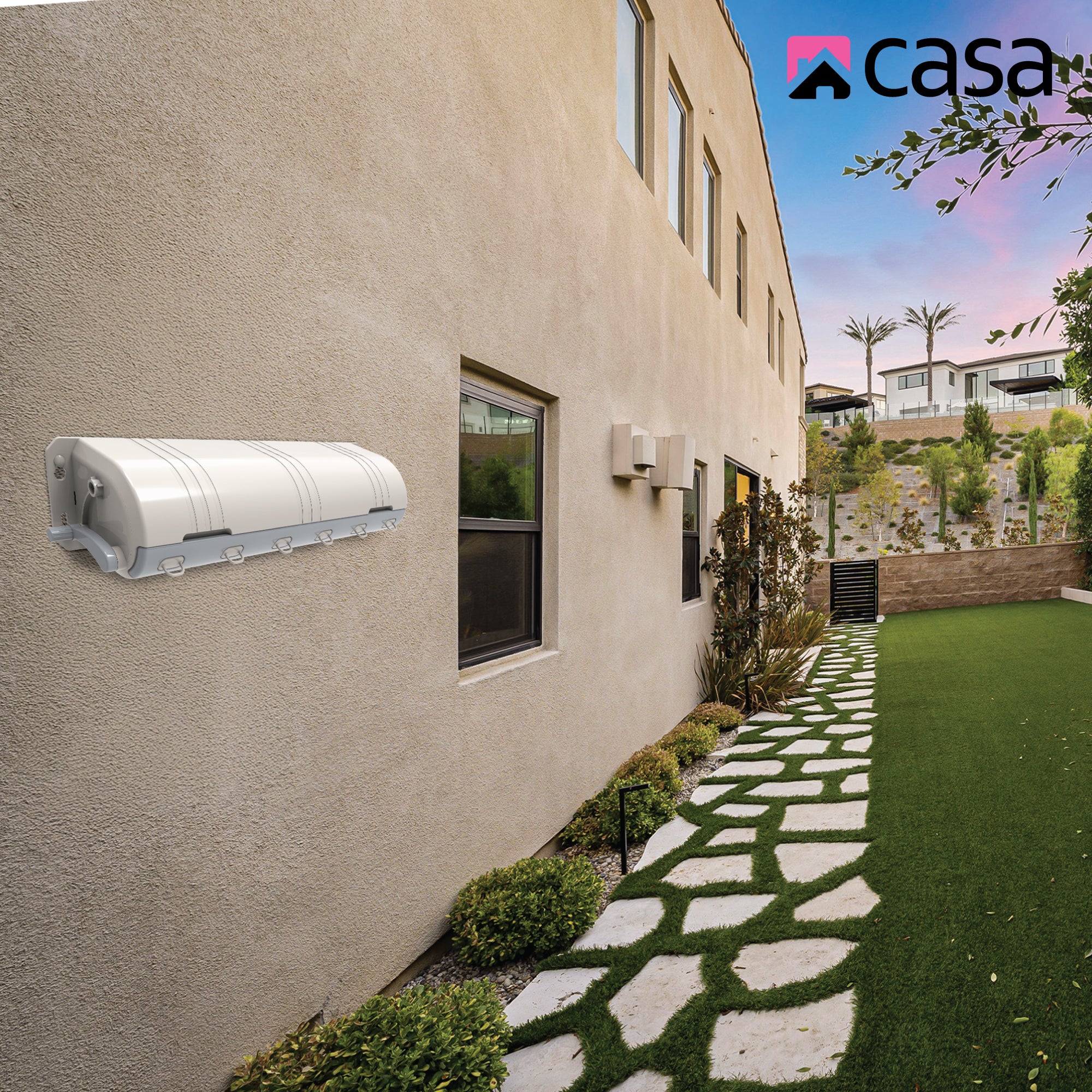 casa