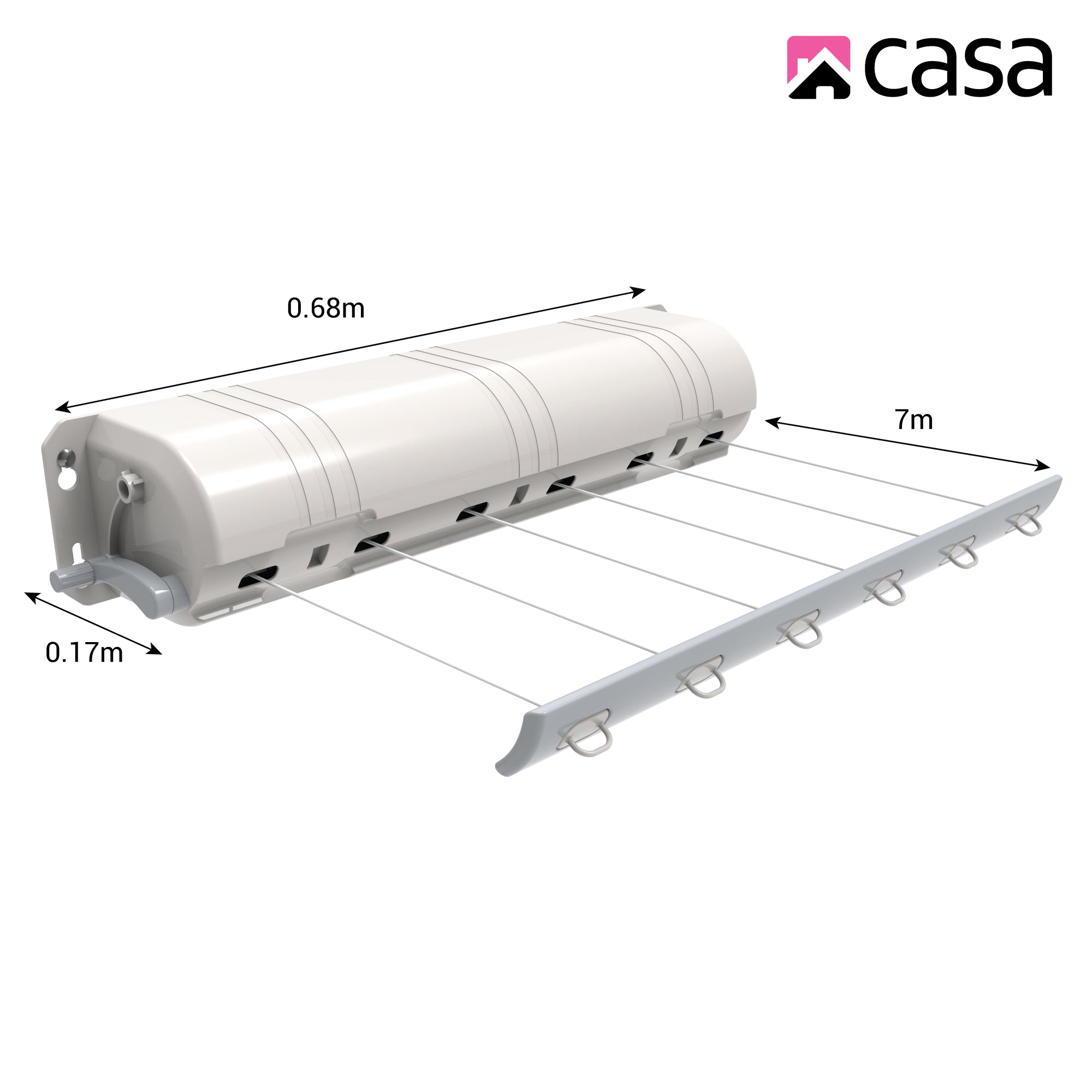 casa

0.68m

7m

0.17m