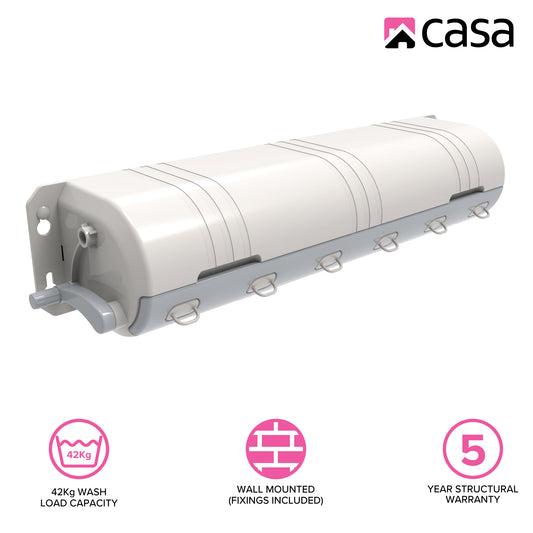 casa

42Kg

42Kg WASH LOAD CAPACITY

WALL MOUNTED (FIXINGS INCLUDED)

5

YEAR STRUCTURAL WARRANTY