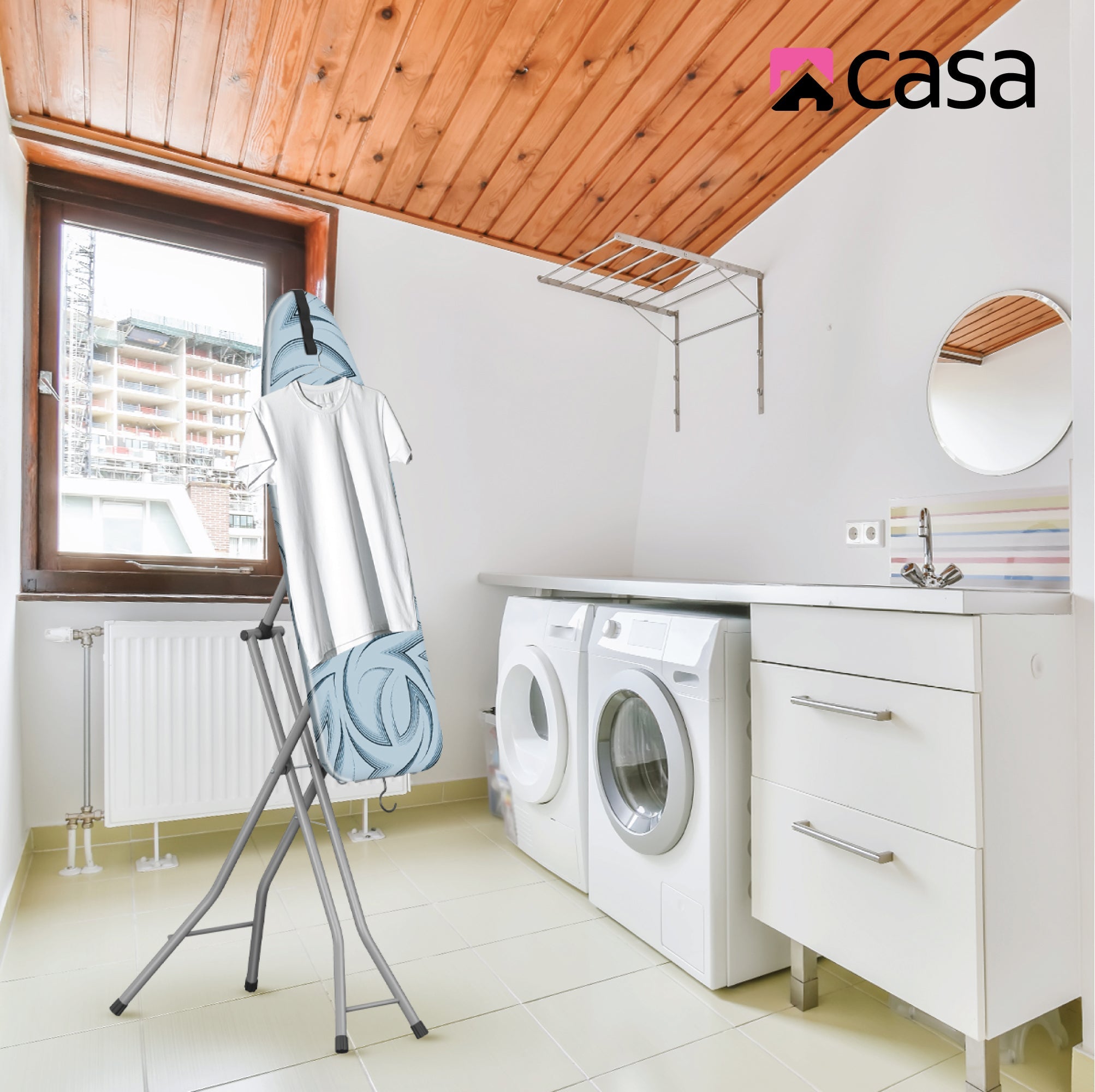 casa