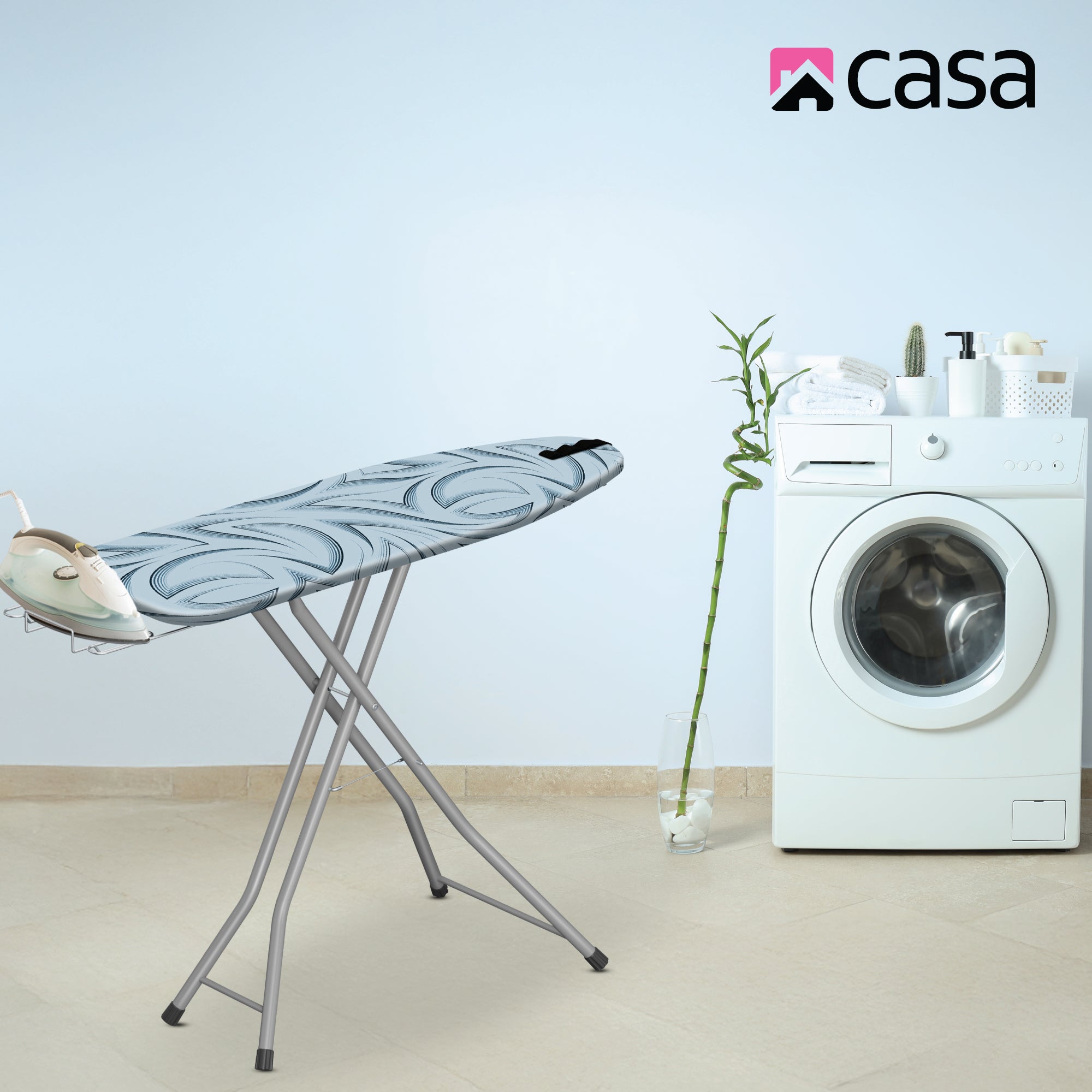 casa