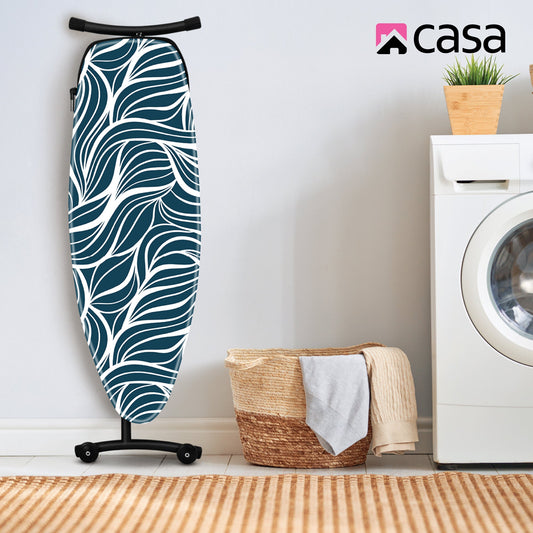 casa