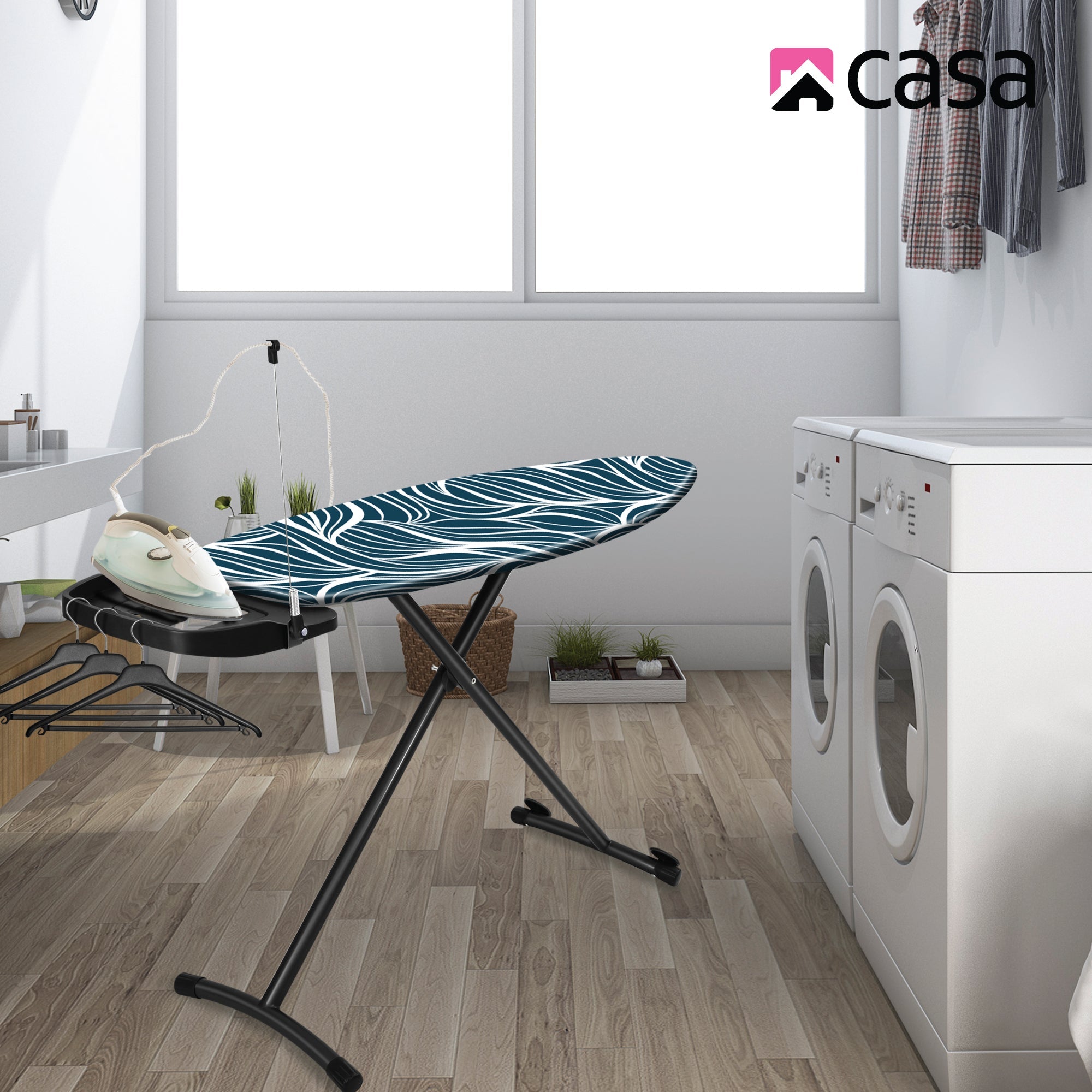 casa