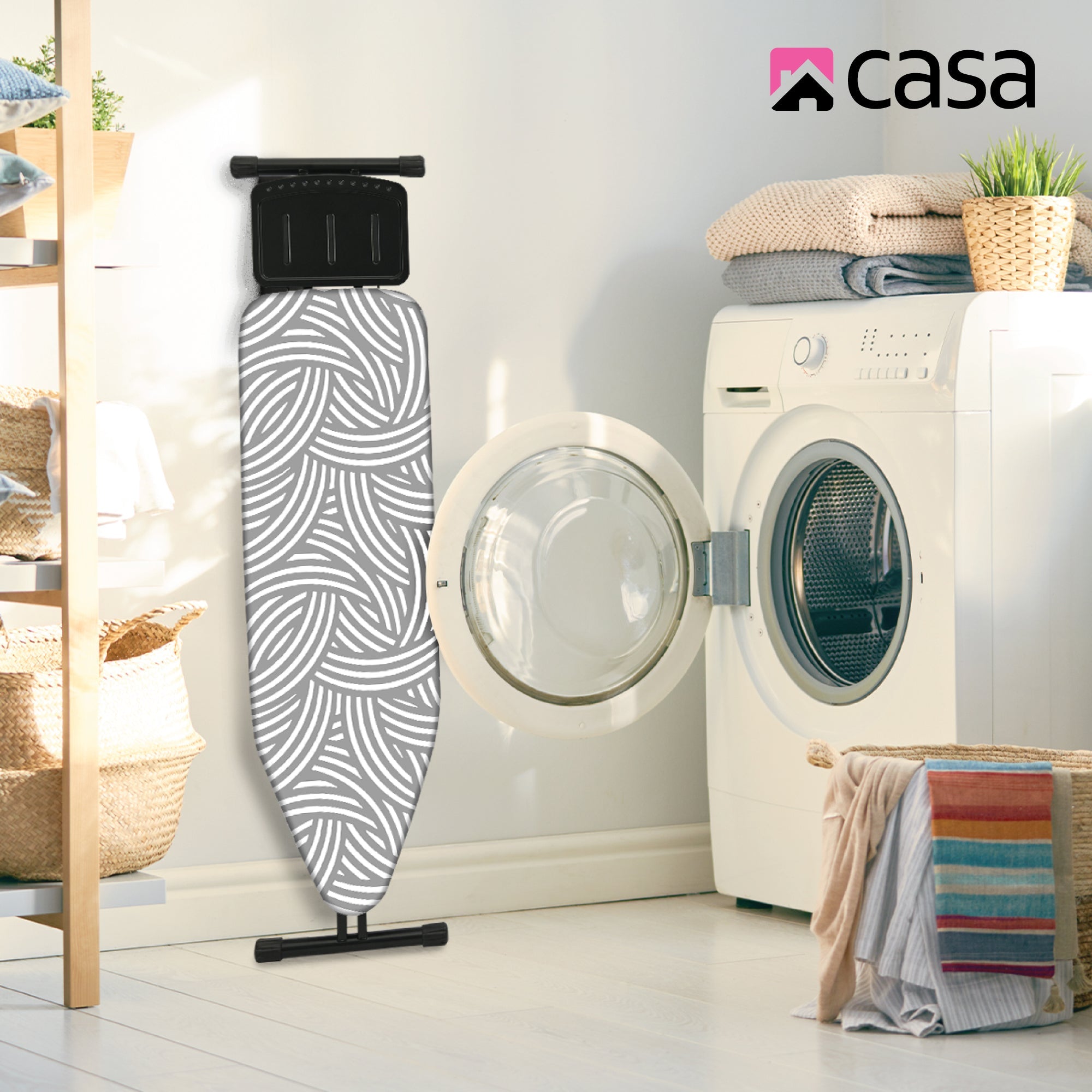 casa