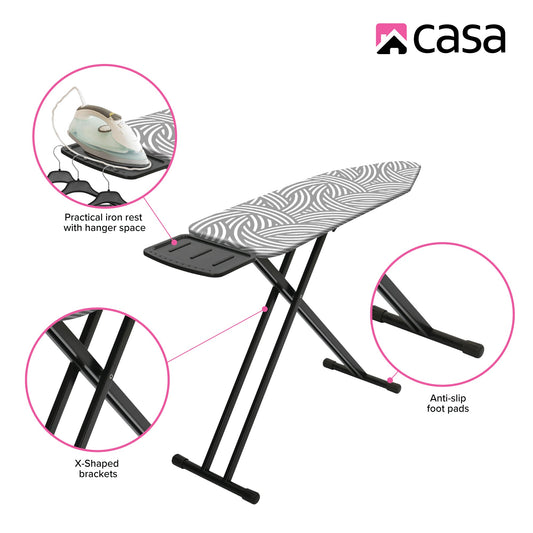 casa

Practical iron rest with hanger space

Anti-slip foot pads

X-Shaped brackets