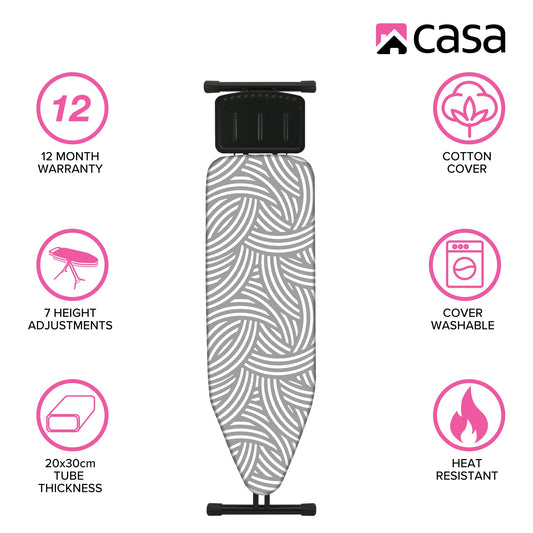 casa

12

12 MONTH WARRANTY

7 HEIGHT ADJUSTMENTS

20x30cm TUBE THICKNESS

COTTON COVER

COVER WASHABLE

HEAT RESISTANT