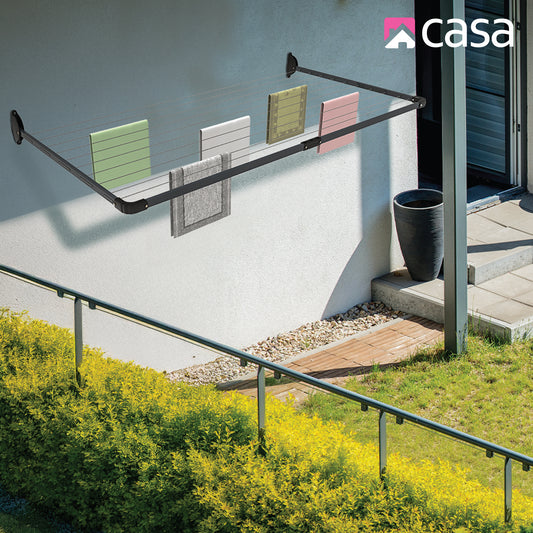 casa