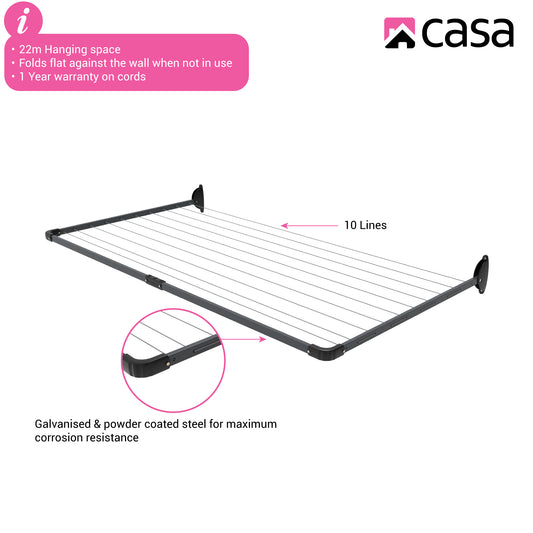 i

• 22m Hanging space
• Folds flat against the wall when not in use
• 1 Year warranty on cords

casa

10 Lines

Galvanised & powder coated steel for maximum corrosion resistance