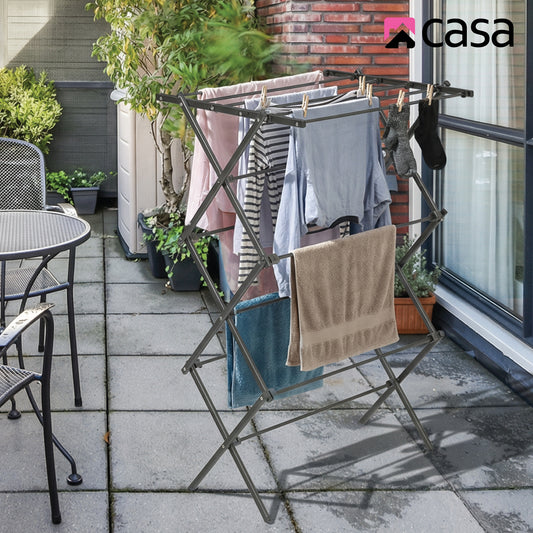 casa