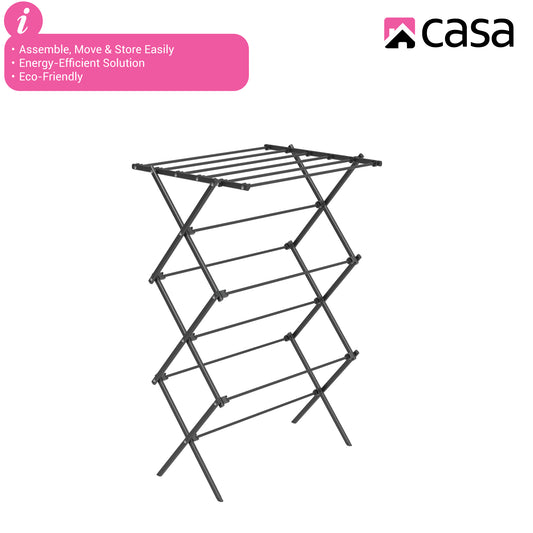 i

• Assemble, Move & Store Easily
• Energy-Efficient Solution
• Eco-Friendly

casa