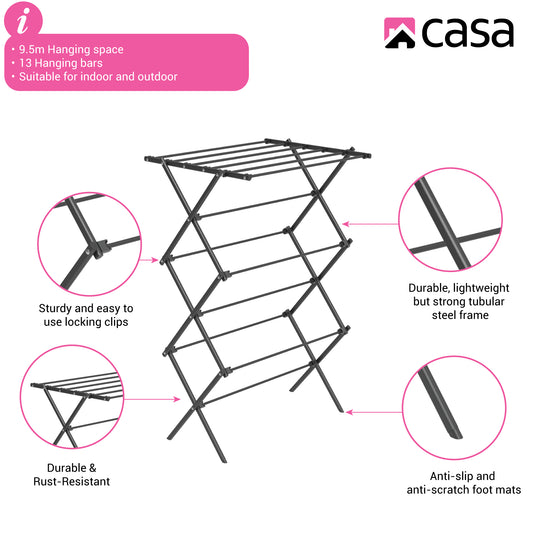 i

• 9.5m Hanging space
• 13 Hanging bars
• Suitable for indoor and outdoor

casa

Sturdy and easy to use locking clips

Durable, lightweight but strong tubular steel frame

Durable & Rust-Resistant

Anti-slip and anti-scratch foot mats